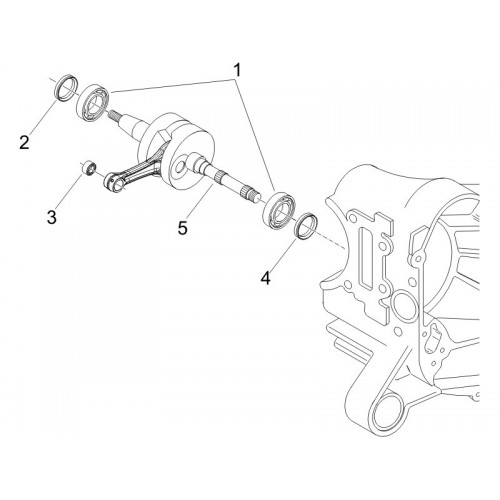 1
2
3
5
4